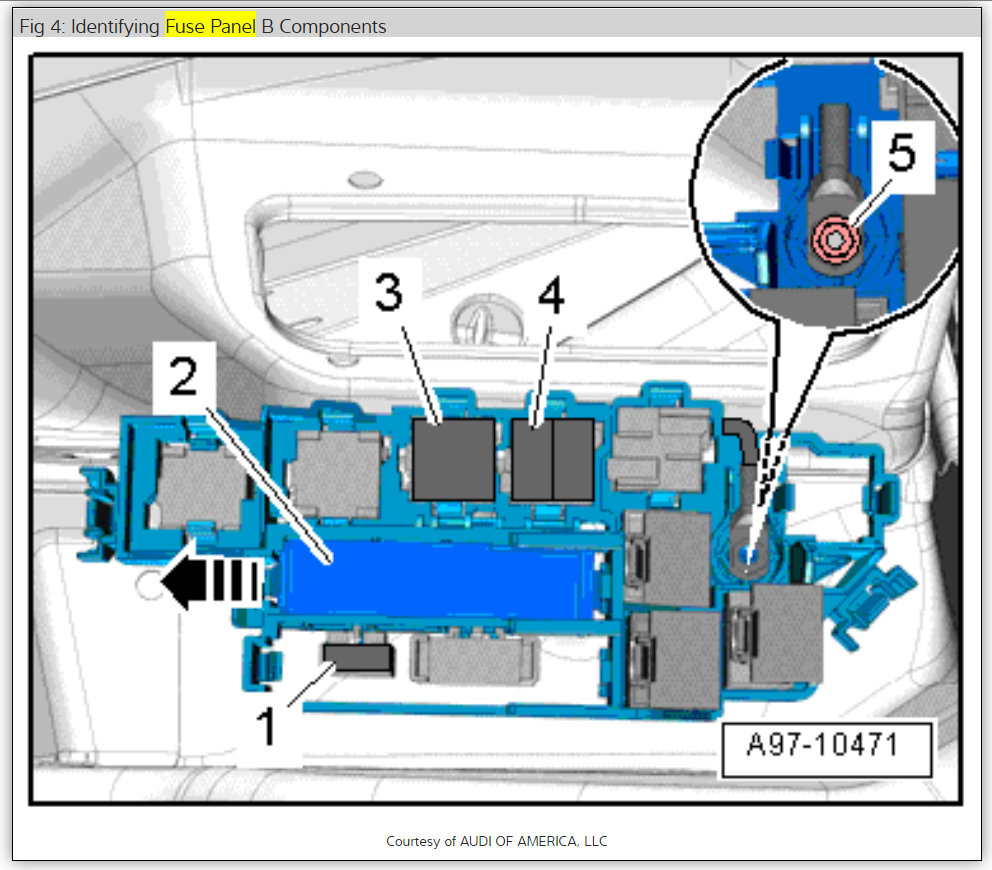 Fig 4: Identifying Fuse Panel B Components

5

3

4

2

1

A97-10471

Courtesy of AUDI OF AMERICA, LLC