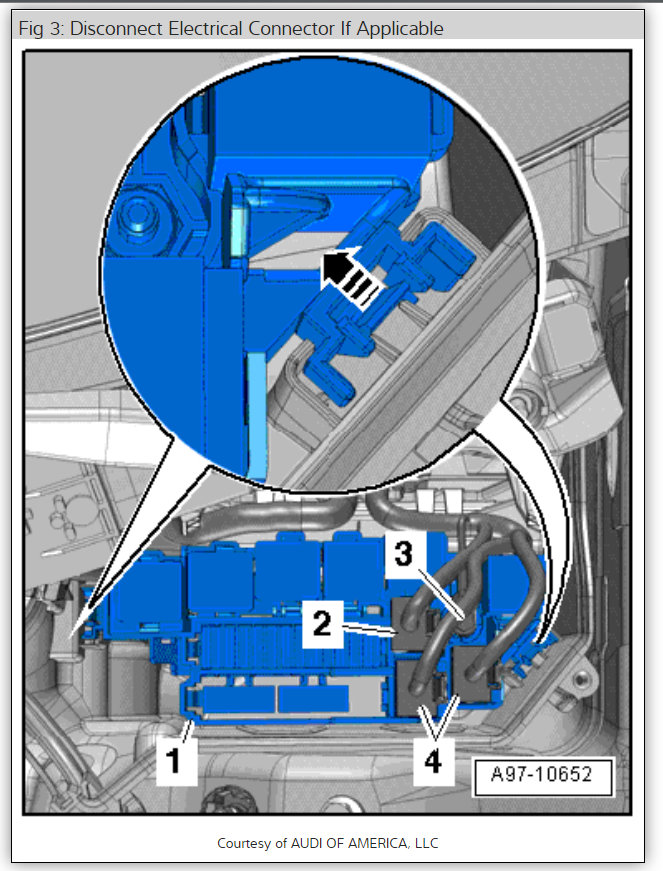 Fig 3: Disconnect Electrical Connector If Applicable

3

2

1

4

A97-10652

Courtesy of AUDI OF AMERICA, LLC