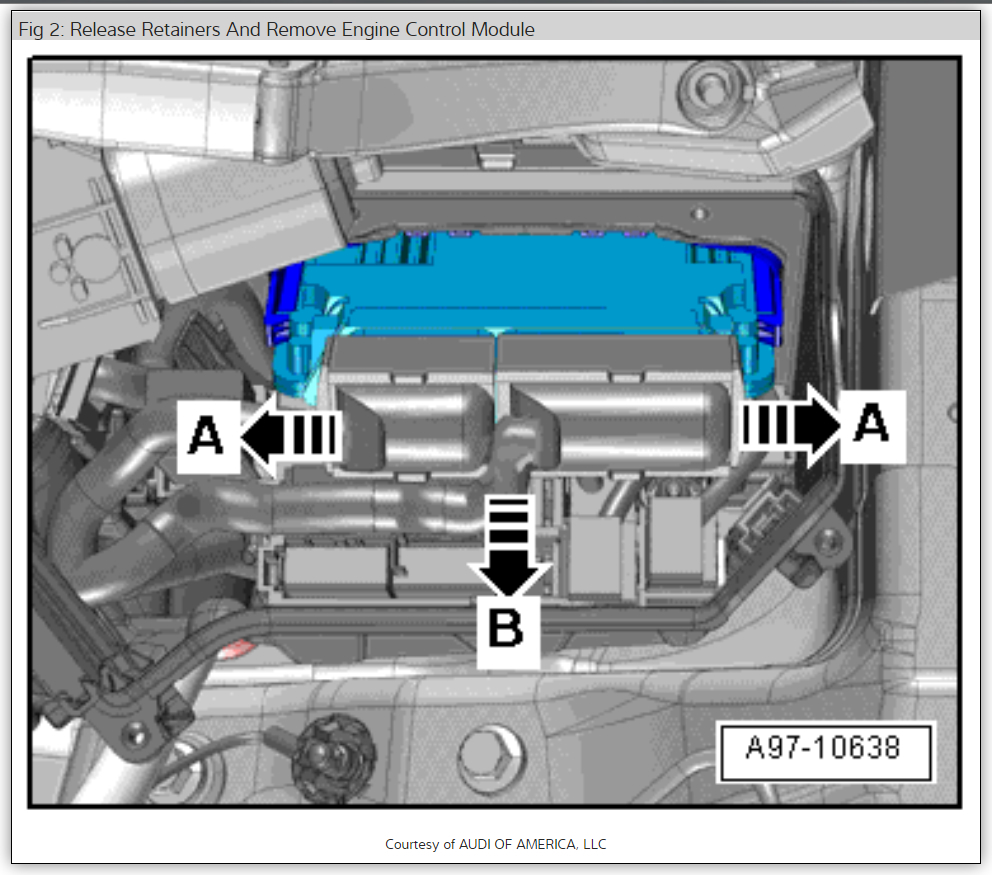 Fig 2: Release Retainers And Remove Engine Control Module

A

A

B

A97-10638

Courtesy of AUDI OF AMERICA, LLC