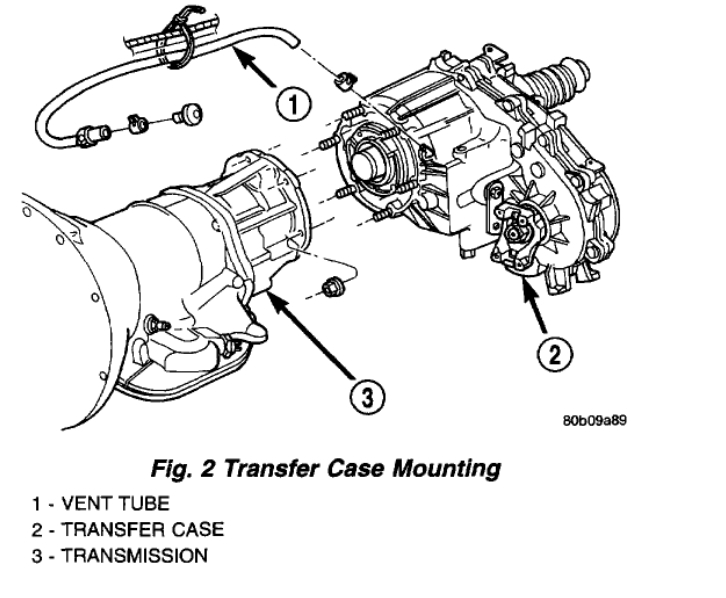 1

2

3

80b09a89

Fig. 2 Transfer Case Mounting

1 - VENT TUBE
2 - TRANSFER CASE
3 - TRANSMISSION