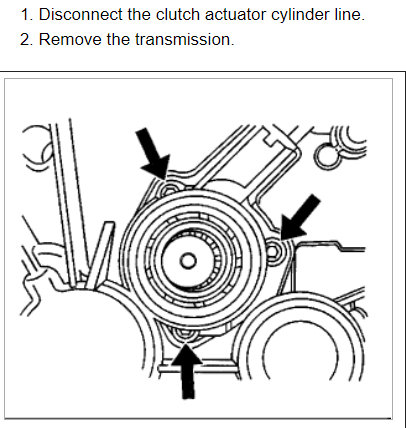 1. Disconnect the clutch actuator cylinder line.

2. Remove the transmission.