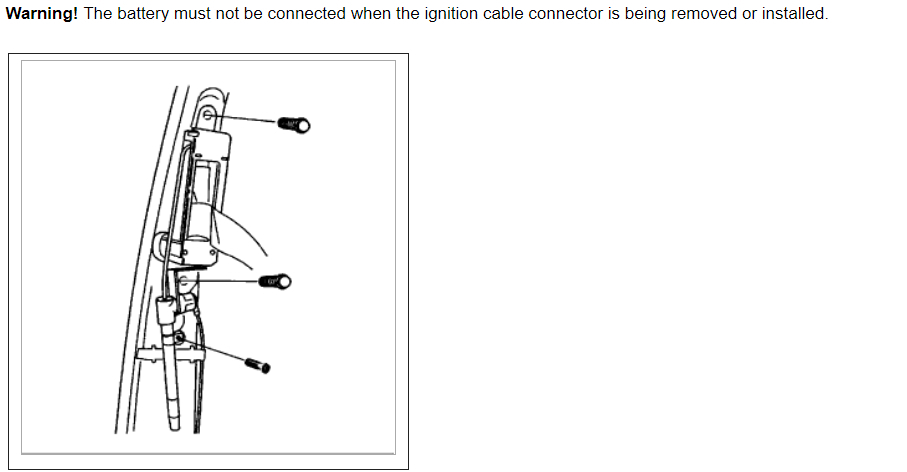 **Warning!** The battery must not be connected when the ignition cable connector is being removed or installed.