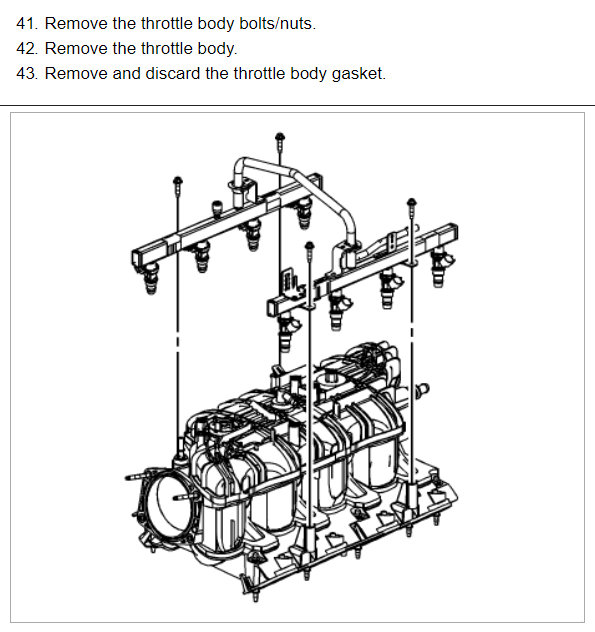 41. Remove the throttle body bolts/nuts.
42. Remove the throttle body.
43. Remove and discard the throttle body gasket.