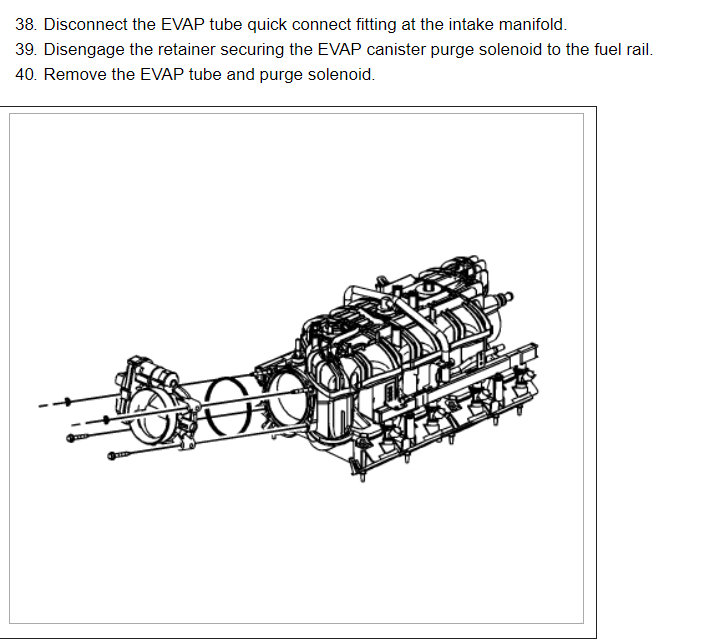 38. Disconnect the EVAP tube quick connect fitting at the intake manifold.
39. Disengage the retainer securing the EVAP canister purge solenoid to the fuel rail.
40. Remove the EVAP tube and purge solenoid.