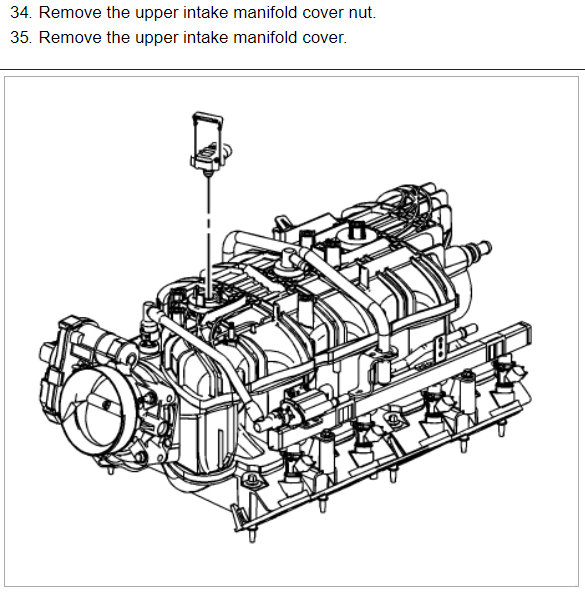 34. Remove the upper intake manifold cover nut.
35. Remove the upper intake manifold cover.