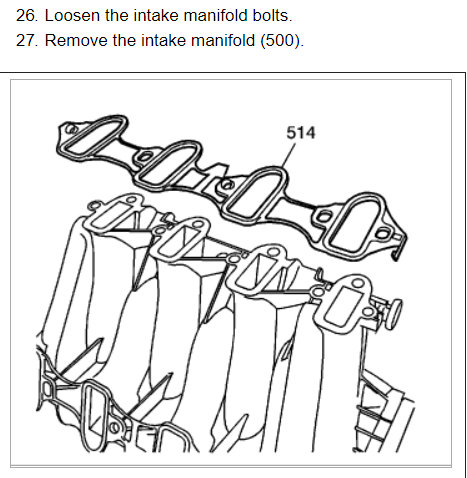 26. Loosen the intake manifold bolts.

27. Remove the intake manifold (500).

514