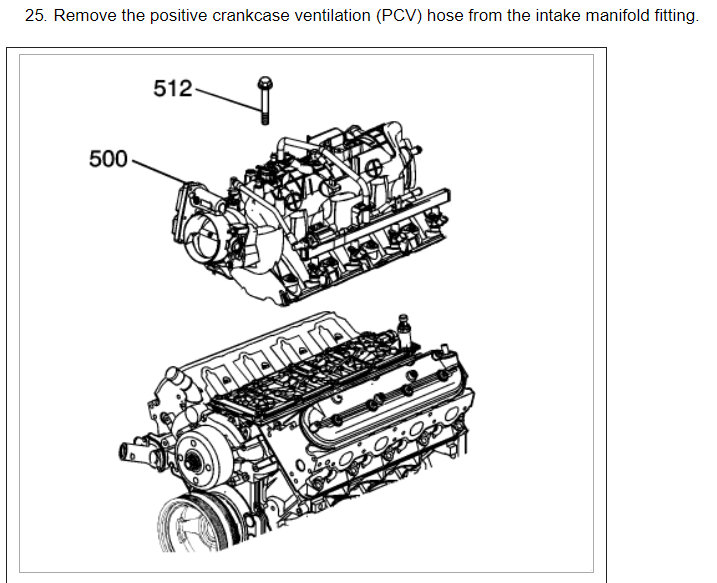 25. Remove the positive crankcase ventilation (PCV) hose from the intake manifold fitting.

512

500