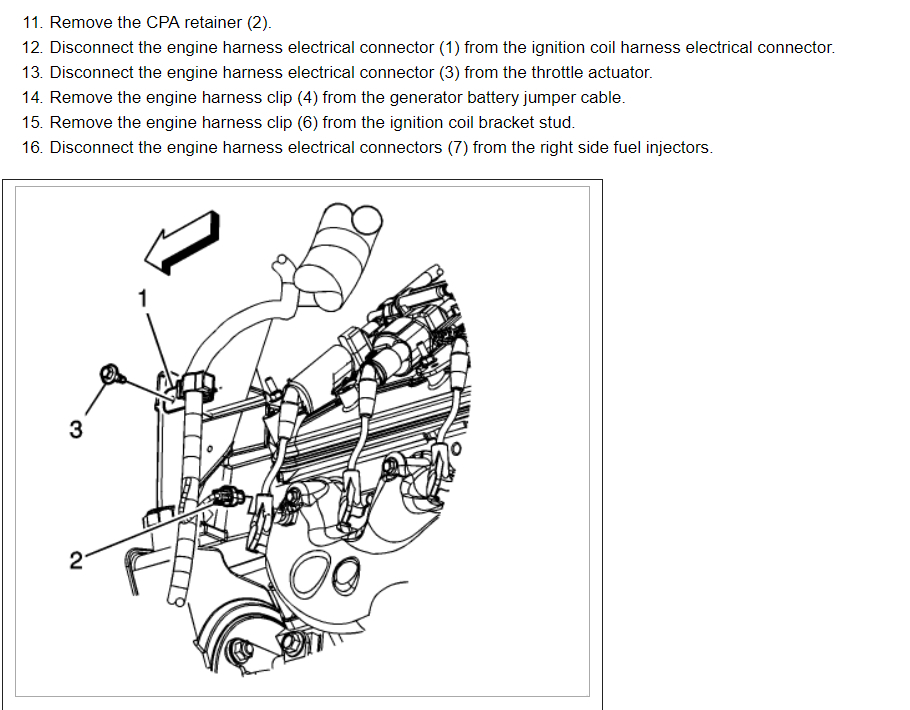 11. Remove the CPA retainer (2).
12. Disconnect the engine harness electrical connector (1) from the ignition coil harness electrical connector.
13. Disconnect the engine harness electrical connector (3) from the throttle actuator.
14. Remove the engine harness clip (4) from the generator battery jumper cable.
15. Remove the engine harness clip (6) from the ignition coil bracket stud.
16. Disconnect the engine harness electrical connectors (7) from the right side fuel injectors.

1
3
2