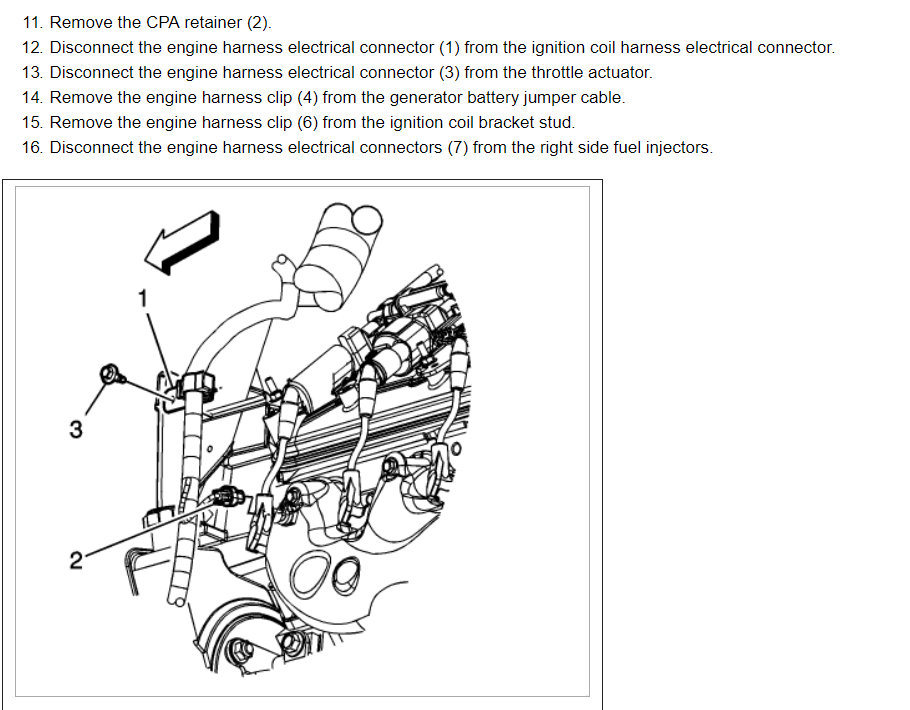 11. Remove the CPA retainer (2).
12. Disconnect the engine harness electrical connector (1) from the ignition coil harness electrical connector.
13. Disconnect the engine harness electrical connector (3) from the throttle actuator.
14. Remove the engine harness clip (4) from the generator battery jumper cable.
15. Remove the engine harness clip (6) from the ignition coil bracket stud.
16. Disconnect the engine harness electrical connectors (7) from the right side fuel injectors.

1
3
2