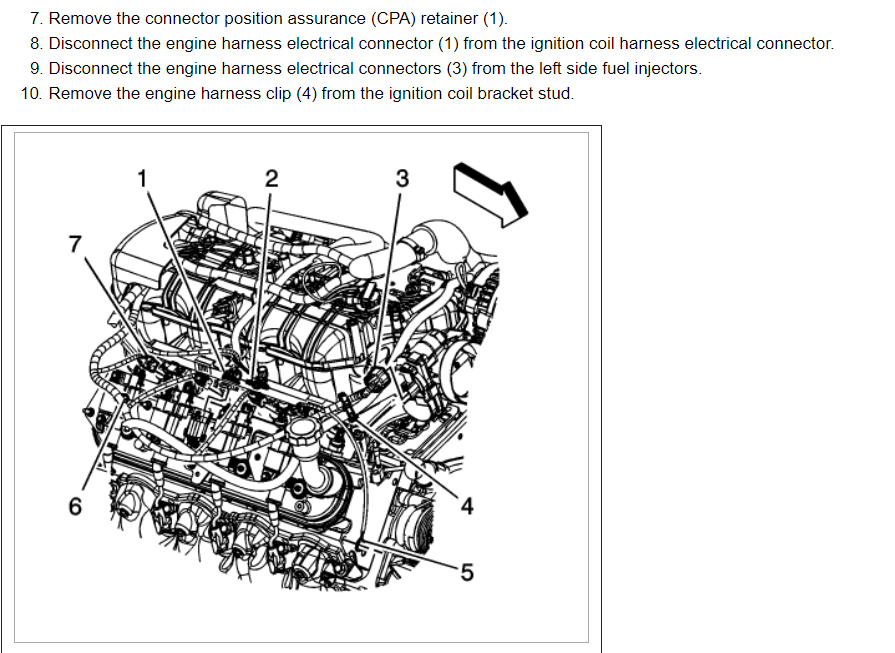 7. Remove the connector position assurance (CPA) retainer (1).
8. Disconnect the engine harness electrical connector (1) from the ignition coil harness electrical connector.
9. Disconnect the engine harness electrical connectors (3) from the left side fuel injectors.
10. Remove the engine harness clip (4) from the ignition coil bracket stud.

1
2
3
7
6
4
5