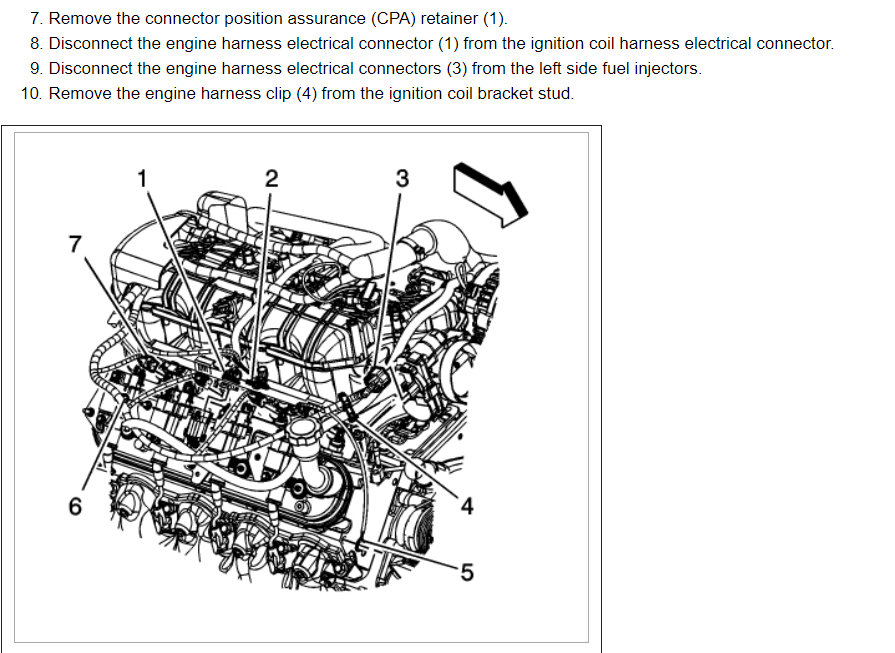 7. Remove the connector position assurance (CPA) retainer (1).
8. Disconnect the engine harness electrical connector (1) from the ignition coil harness electrical connector.
9. Disconnect the engine harness electrical connectors (3) from the left side fuel injectors.
10. Remove the engine harness clip (4) from the ignition coil bracket stud.

1
2
3
7
6
4
5