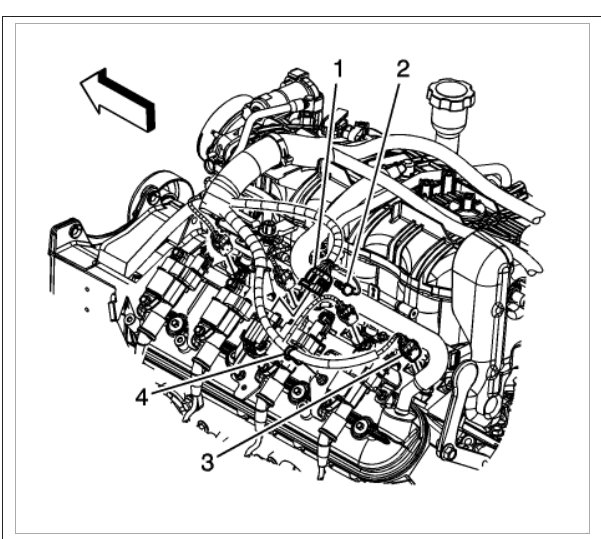 1
2
4
3