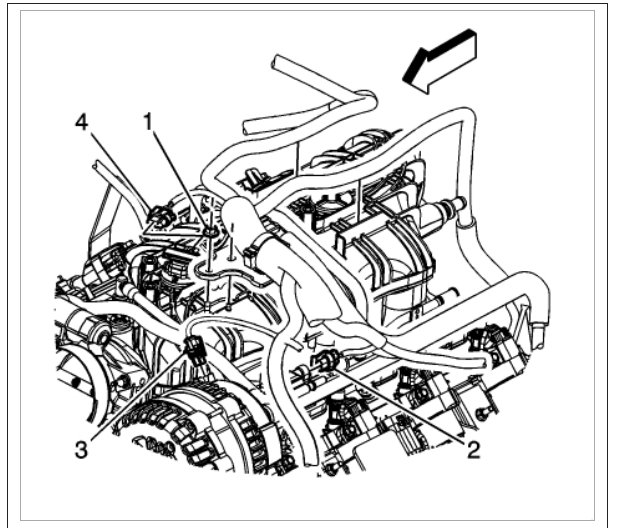 4
1
3
2