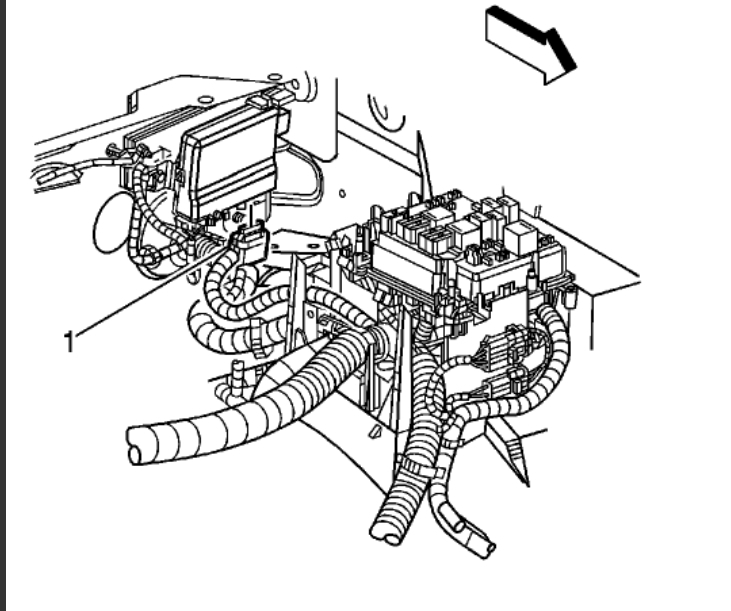 1