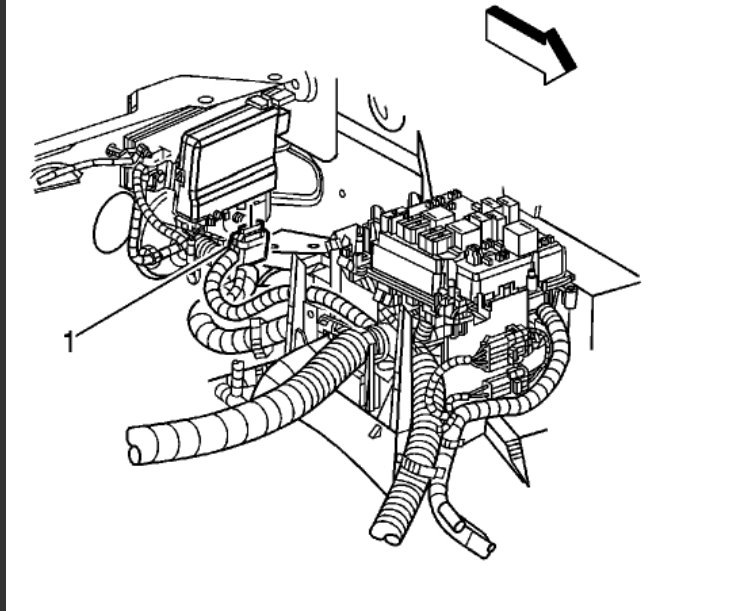 1