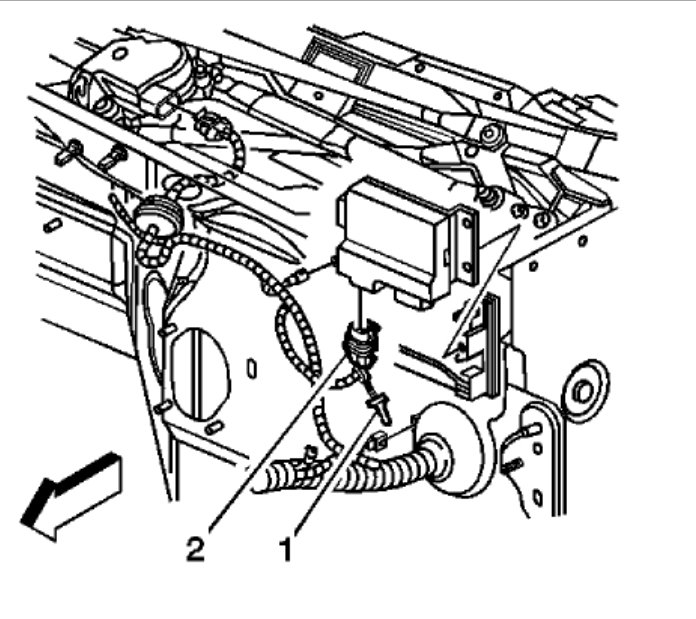 2
1