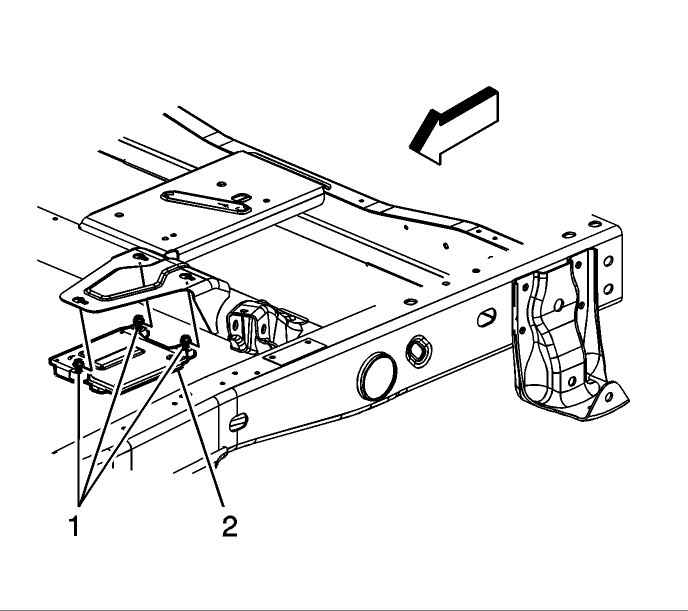 1
2