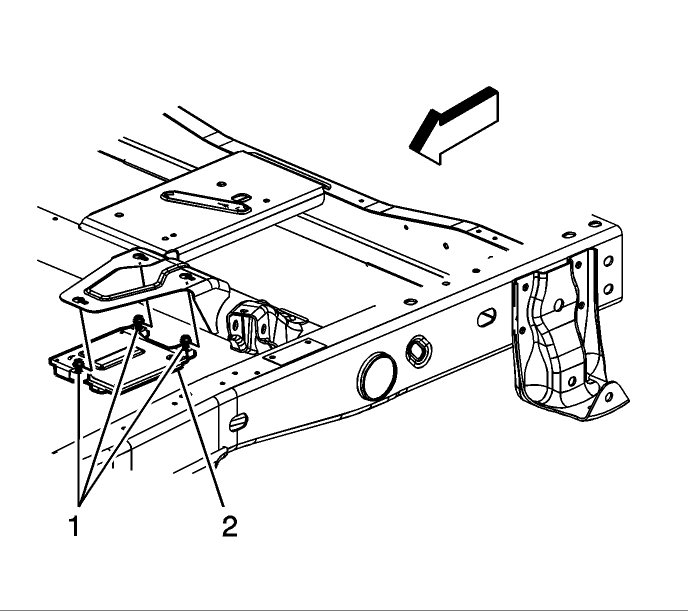 1
2