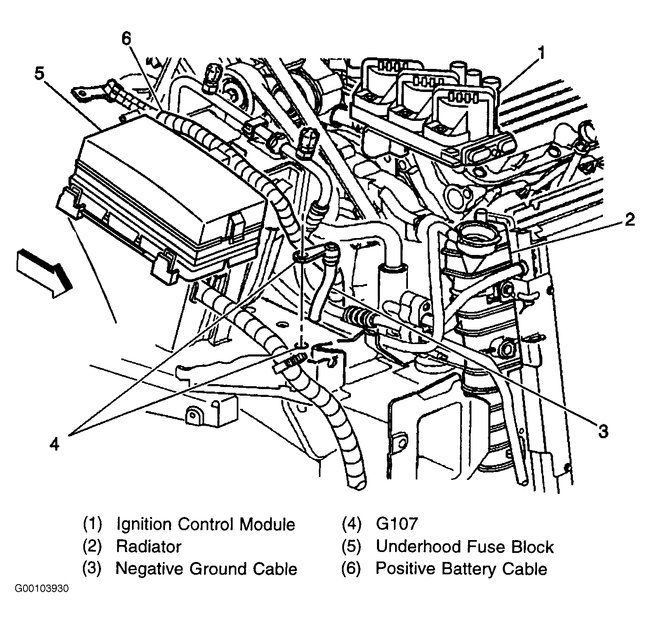 6
5
1
2
3
4

(1) Ignition Control Module
(2) Radiator
(3) Negative Ground Cable

(4) G107
(5) Underhood Fuse Block
(6) Positive Battery Cable

G00103930