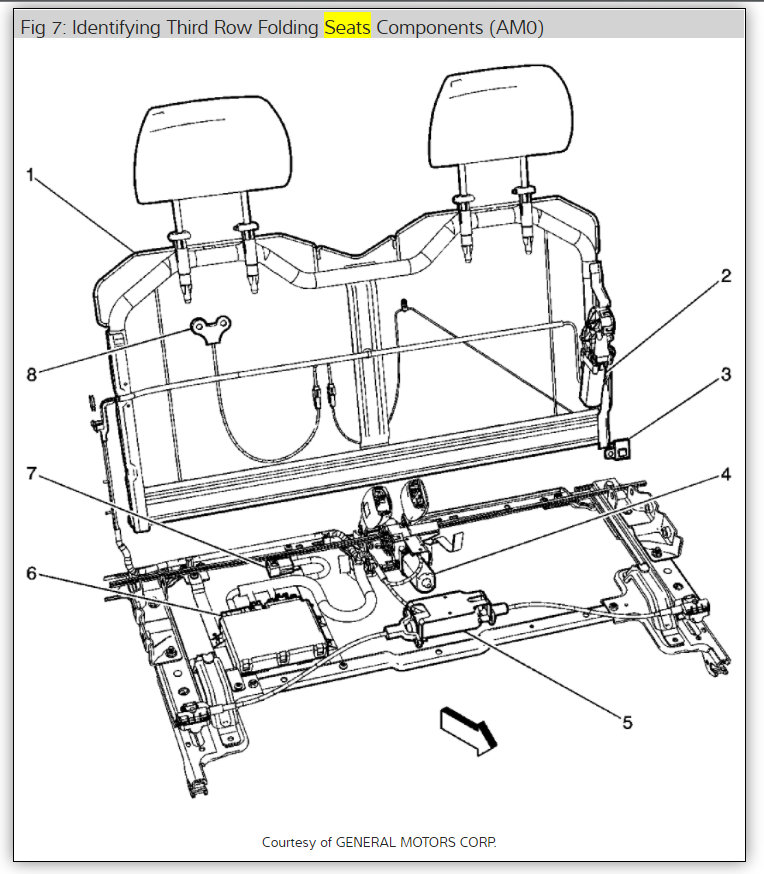 Fig 7: Identifying Third Row Folding Seats Components (AM0)

1

2

8

3

7

4

6

5

Courtesy of GENERAL MOTORS CORP.