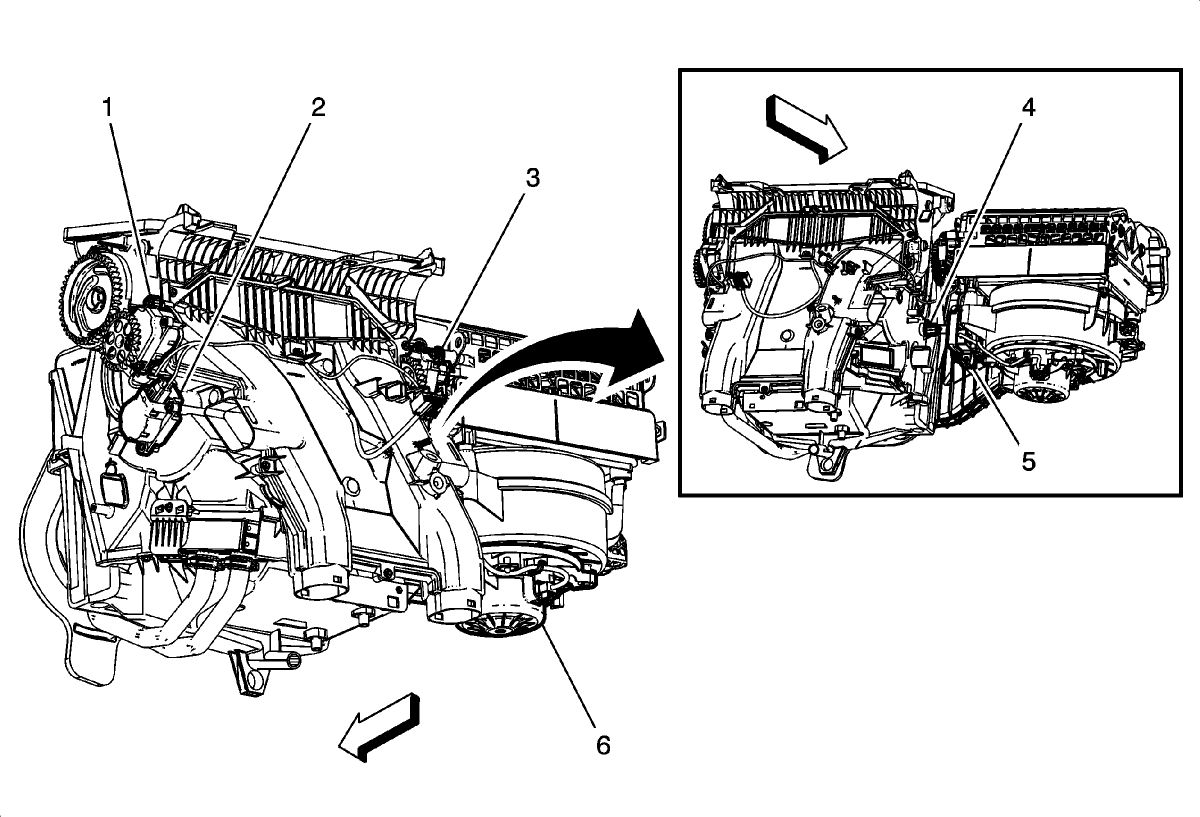 1
2
3
4
5
6