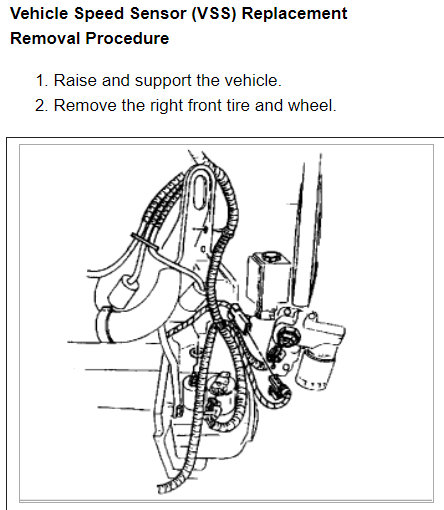 Vehicle Speed Sensor (VSS) Replacement
Removal Procedure

1. Raise and support the vehicle.
2. Remove the right front tire and wheel.