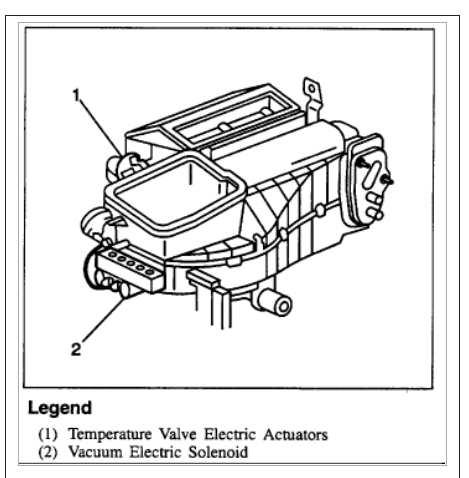 1

2

Legend

(1) Temperature Valve Electric Actuators
(2) Vacuum Electric Solenoid