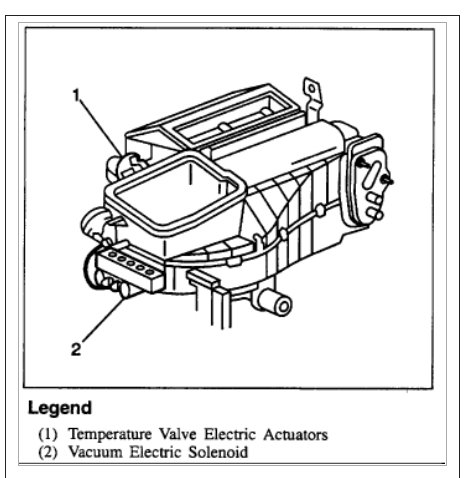 1

2

Legend

(1) Temperature Valve Electric Actuators
(2) Vacuum Electric Solenoid