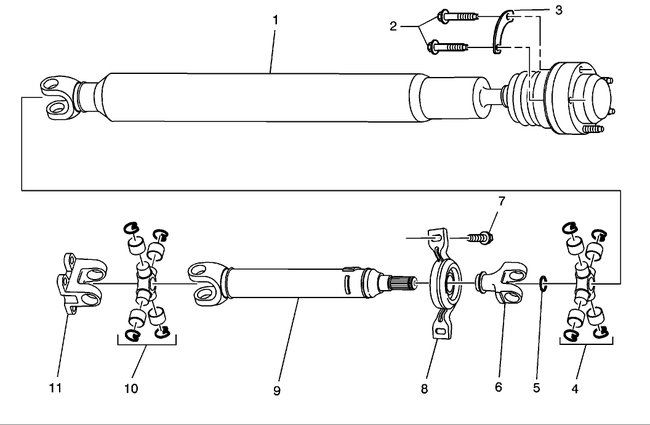 1
2
3
7
11
10
9
8
6
5
4