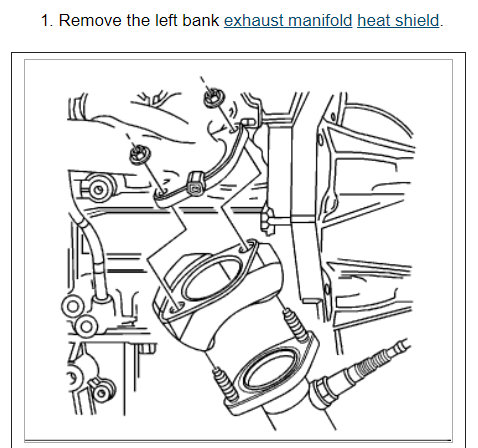 1. Remove the left bank exhaust manifold heat shield.