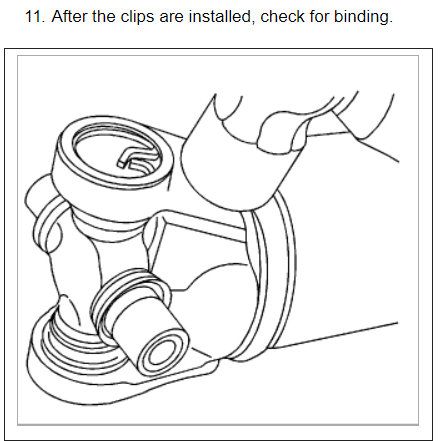 11. After the clips are installed, check for binding.