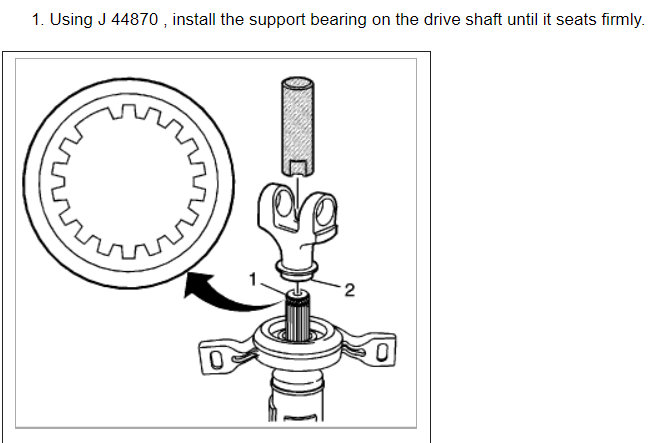 1. Using J 44870 , install the support bearing on the drive shaft until it seats firmly.

1

2