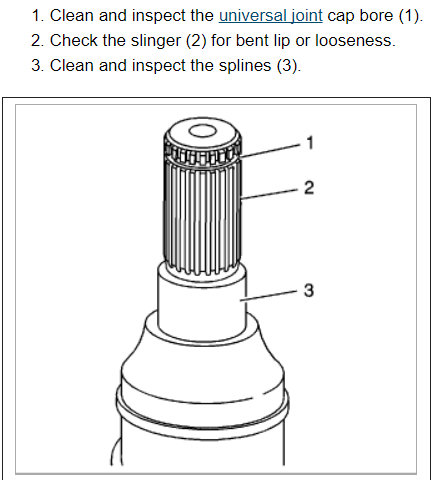 1. Clean and inspect the universal joint cap bore (1).
2. Check the slinger (2) for bent lip or looseness.
3. Clean and inspect the splines (3).

1
2
3