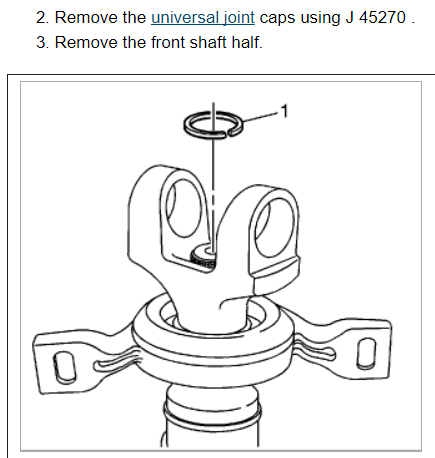 2. Remove the universal joint caps using J 45270 .
3. Remove the front shaft half.

1