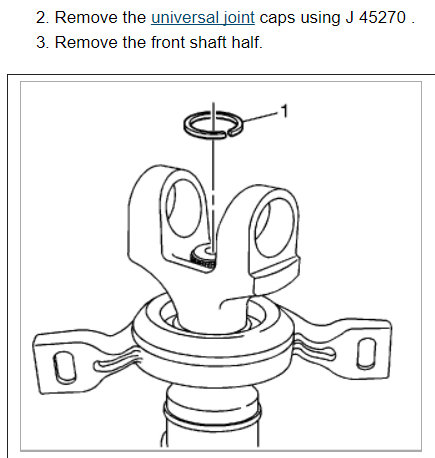 2. Remove the universal joint caps using J 45270 .

3. Remove the front shaft half.

1