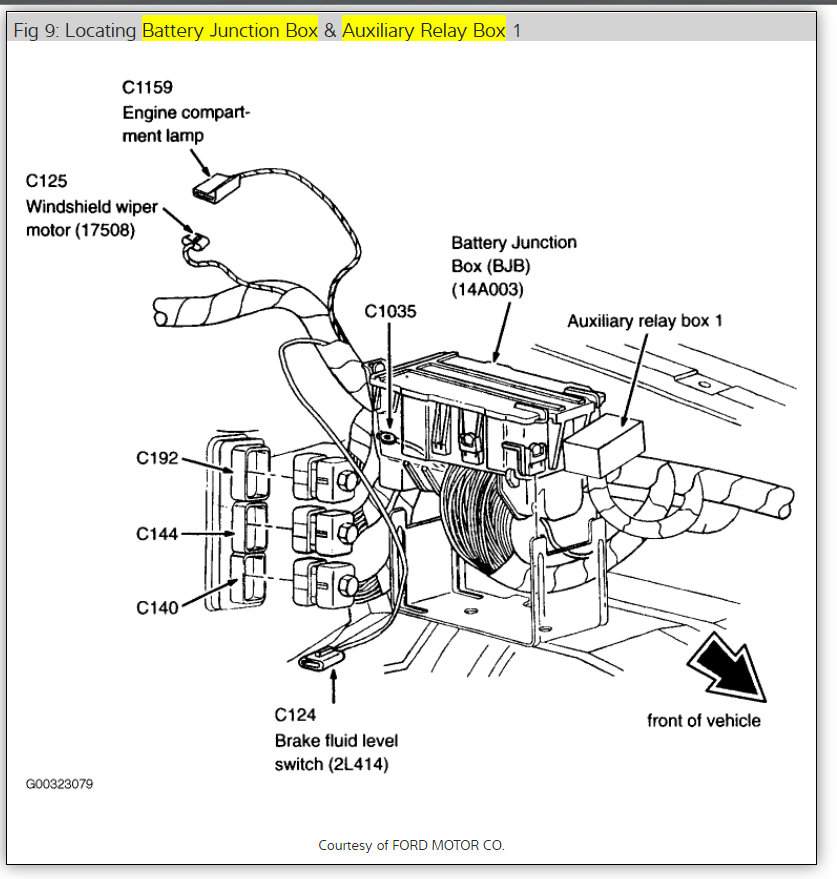 Fig 9: Locating Battery Junction Box & Auxiliary Relay Box 1

C1159
Engine compartment lamp

C125
Windshield wiper motor (17508)

Battery Junction Box (BJB) (14A003)

C1035

Auxiliary relay box 1

C192

C144

C140

C124
Brake fluid level switch (2L414)

front of vehicle

G00323079

Courtesy of FORD MOTOR CO.