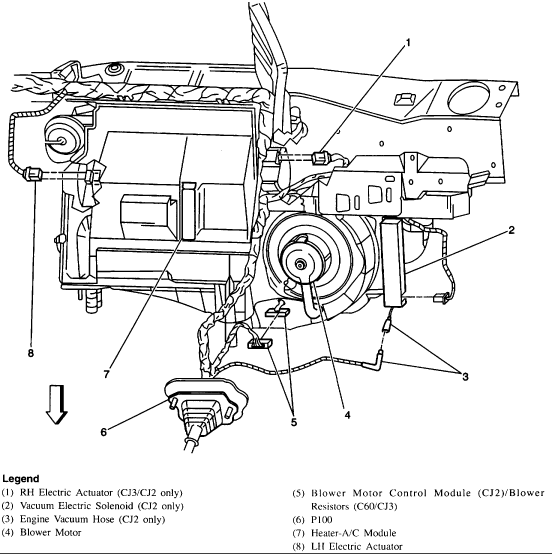 1
2
8
7
3
6
5
4

Legend
(1) RH Electric Actuator (CJ3/CJ2 only)
(2) Vacuum Electric Solenoid (CJ2 only)
(3) Engine Vacuum Hose (CJ2 only)
(4) Blower Motor

(5) Blower Motor Control Module (CJ2)/Blower Resistors (C60/CJ3)
(6) P100
(7) Heater-A/C Module
(8) LH Electric Actuator