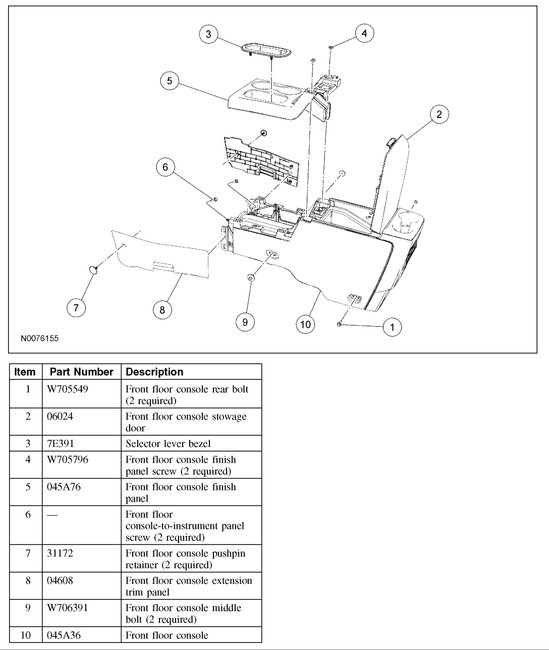 3
4
5
2
6
7
8
9
10
1
N0076155

| Item | Part Number | Description |
|---|---|---|
| 1 | W705549 | Front floor console rear bolt (2 required) |
| 2 | 06024 | Front floor console stowage door |
| 3 | 7E391 | Selector lever bezel |
| 4 | W705796 | Front floor console finish panel screw (2 required) |
| 5 | 045A76 | Front floor console finish panel |
| 6 | — | Front floor console-to-instrument panel screw (2 required) |
| 7 | 31172 | Front floor console pushpin retainer (2 required) |
| 8 | 04608 | Front floor console extension trim panel |
| 9 | W706391 | Front floor console middle bolt (2 required) |
| 10 | 045A36 | Front floor console |