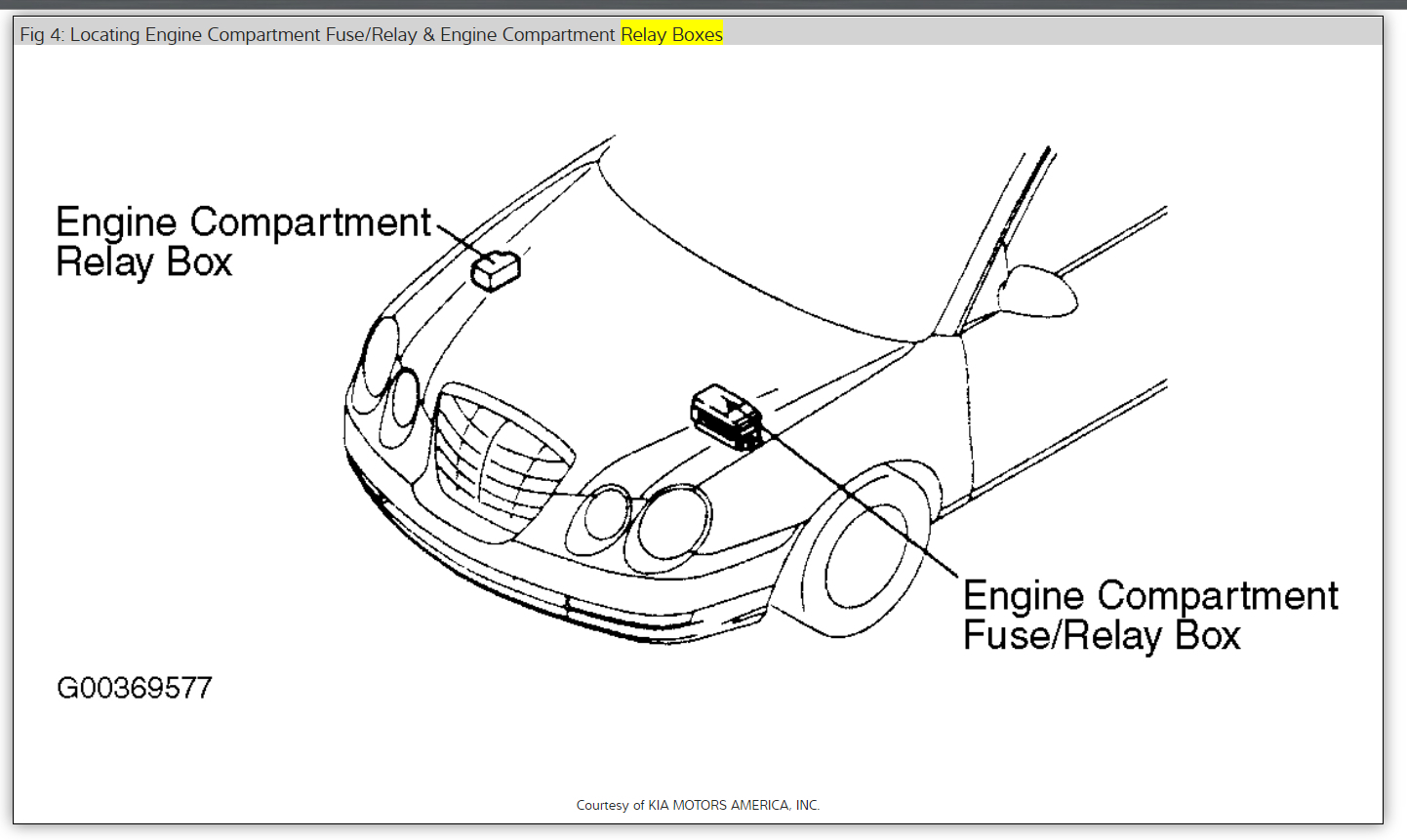 Fig 4: Locating Engine Compartment Fuse/Relay & Engine Compartment Relay Boxes

Engine Compartment Relay Box

Engine Compartment Fuse/Relay Box

G00369577

Courtesy of KIA MOTORS AMERICA, INC.