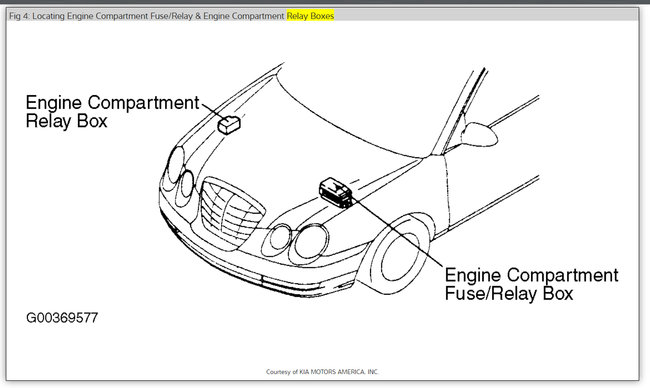 Fig 4: Locating Engine Compartment Fuse/Relay & Engine Compartment Relay Boxes

Engine Compartment Relay Box

Engine Compartment Fuse/Relay Box

G00369577

Courtesy of KIA MOTORS AMERICA, INC.