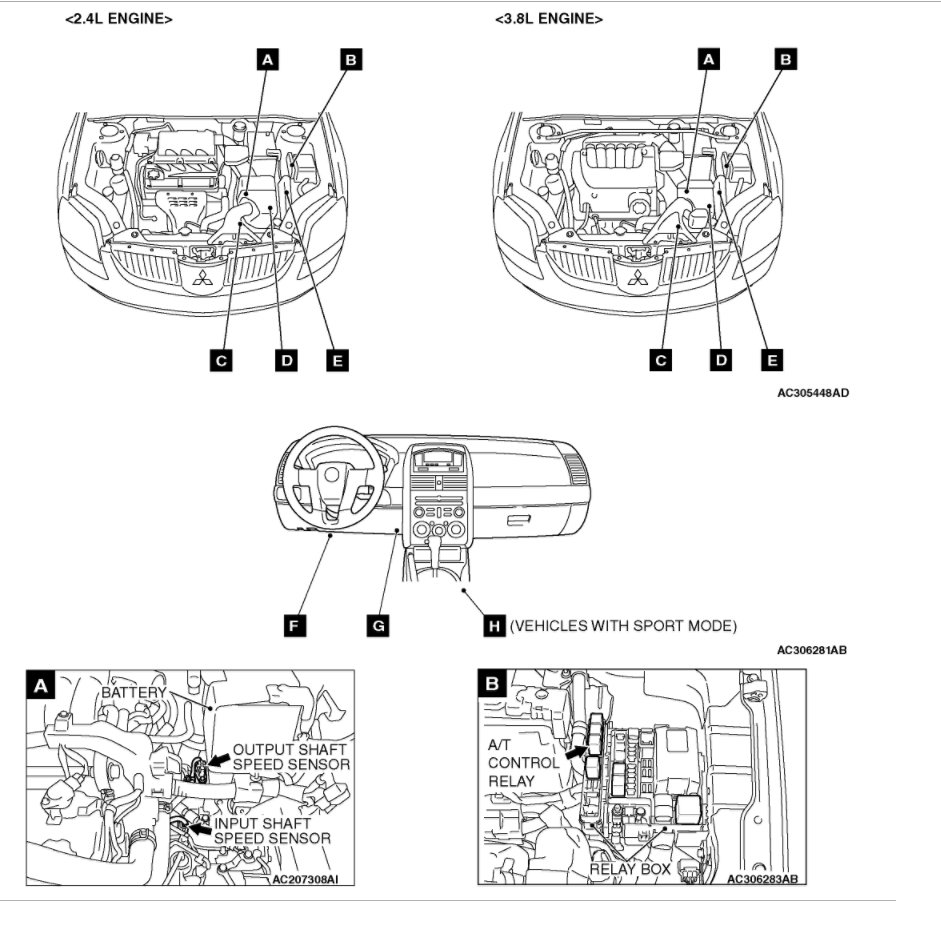 <2.4L ENGINE>

A
B
C
D
E

<3.8L ENGINE>

A
B
C
D
E

AC305448AD

F
G
H (VEHICLES WITH SPORT MODE)

AC306281AB

A
BATTERY
OUTPUT SHAFT SPEED SENSOR
INPUT SHAFT SPEED SENSOR
AC207308AI

B
A/T CONTROL RELAY
RELAY BOX
AC306283AB