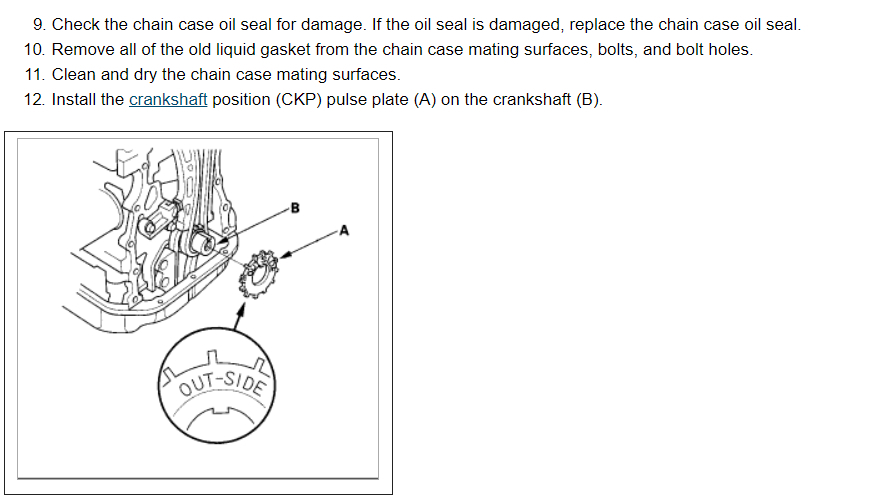 9. Check the chain case oil seal for damage. If the oil seal is damaged, replace the chain case oil seal.
10. Remove all of the old liquid gasket from the chain case mating surfaces, bolts, and bolt holes.
11. Clean and dry the chain case mating surfaces.
12. Install the crankshaft position (CKP) pulse plate (A) on the crankshaft (B).

B
A
OUT-SIDE