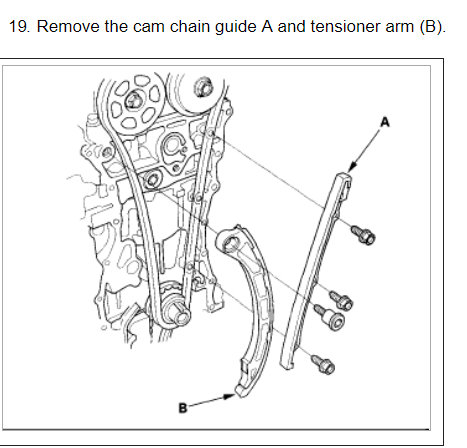 19. Remove the cam chain guide A and tensioner arm (B).

A

B