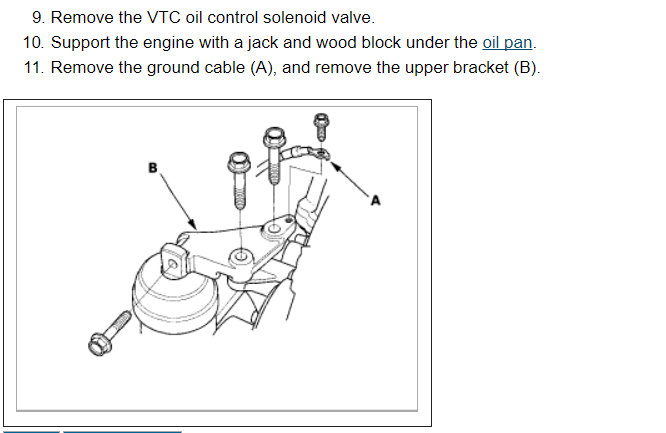 9. Remove the VTC oil control solenoid valve.

10. Support the engine with a jack and wood block under the oil pan.

11. Remove the ground cable (A), and remove the upper bracket (B).

B

A