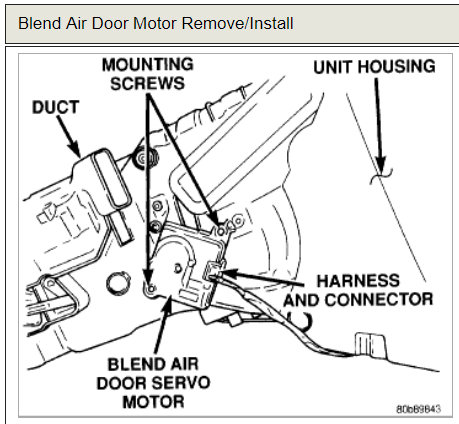 Blend Air Door Motor Remove/Install

MOUNTING SCREWS

UNIT HOUSING

DUCT

HARNESS AND CONNECTOR

BLEND AIR DOOR SERVO MOTOR

80b89843