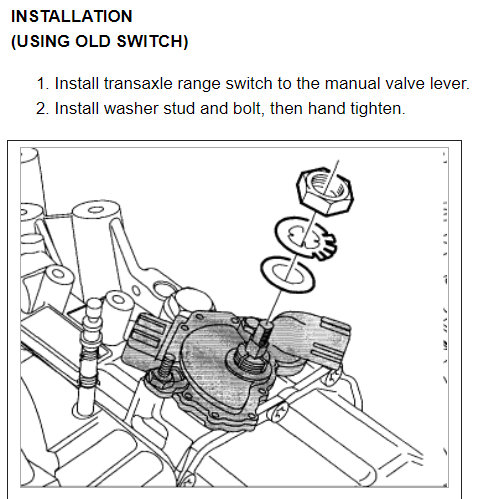 INSTALLATION
(USING OLD SWITCH)

1. Install transaxle range switch to the manual valve lever.
2. Install washer stud and bolt, then hand tighten.