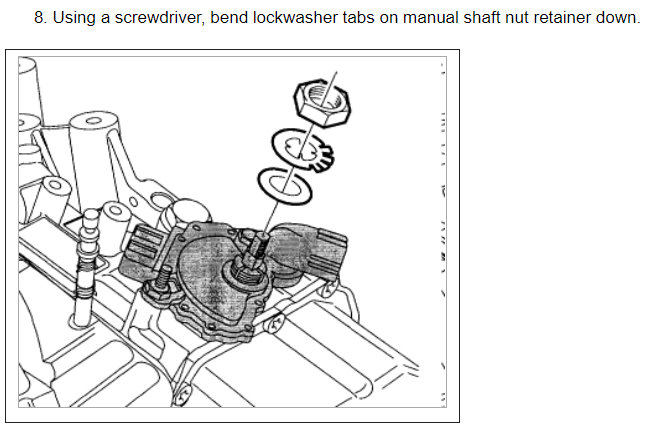 8. Using a screwdriver, bend lockwasher tabs on manual shaft nut retainer down.