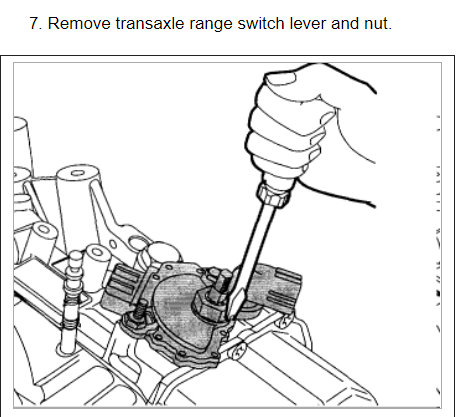 7. Remove transaxle range switch lever and nut.