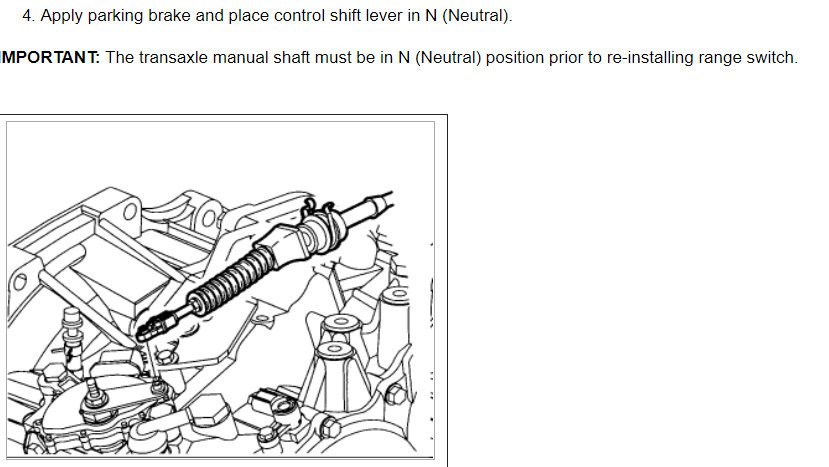 4. Apply parking brake and place control shift lever in N (Neutral).

IMPORTANT: The transaxle manual shaft must be in N (Neutral) position prior to re-installing range switch.