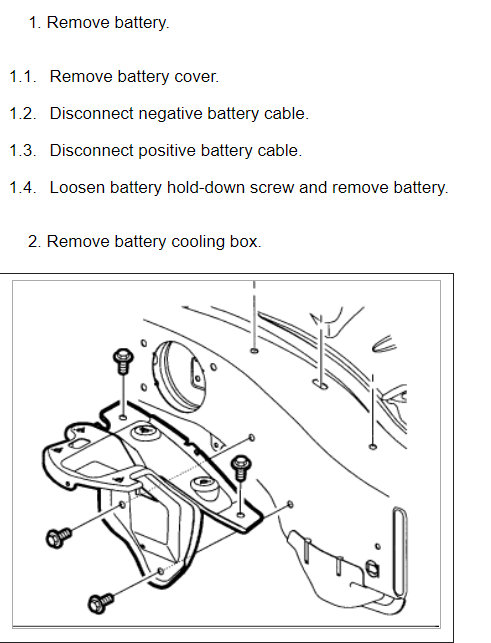 1. Remove battery.

1.1. Remove battery cover.

1.2. Disconnect negative battery cable.

1.3. Disconnect positive battery cable.

1.4. Loosen battery hold-down screw and remove battery.

2. Remove battery cooling box.